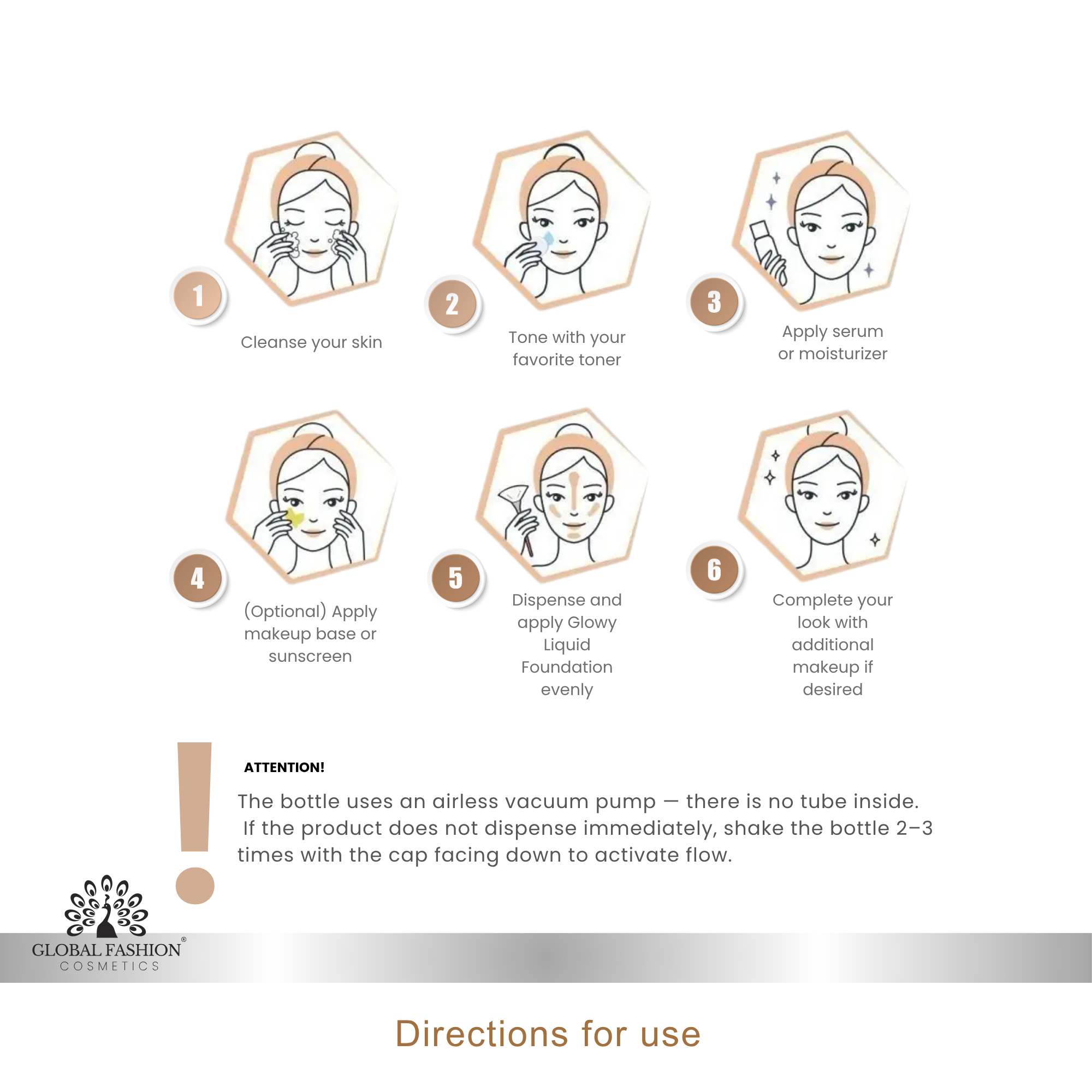 1
Cleanse your skin

2
Tone with your favorite toner

3
Apply serum or moisturizer

4
(Optional) Apply makeup base or sunscreen

5
Dispense and apply Glowy Liquid Foundation evenly

6
Complete your look with additional makeup if desired

!

ATTENTION!

The bottle uses an airless vacuum pump — there is no tube inside. If the product does not dispense immediately, shake the bottle 2–3 times with the cap facing down to activate flow.

GLOBAL FASHION®
COSMETICS

Directions for use