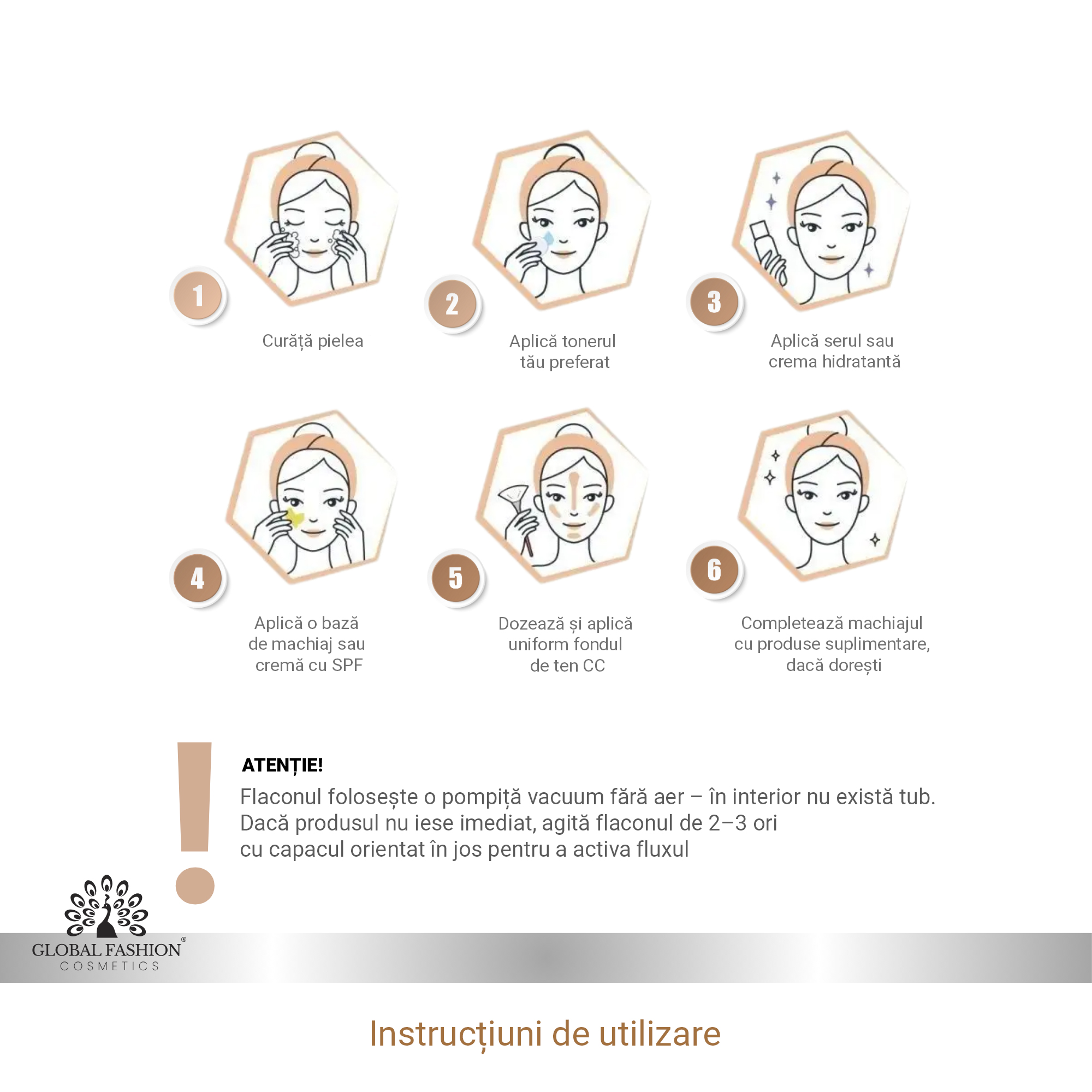 1
Curăță pielea

2
Aplică tonerul tău preferat

3
Aplică serul sau crema hidratantă

4
Aplică o bază de machiaj sau cremă cu SPF

5
Dozează și aplică uniform fondul de ten CC

6
Completează machiajul cu produse suplimentare, dacă dorești

!

ATENȚIE!
Flaconul folosește o pompiță vacuum fără aer – în interior nu există tub.
Dacă produsul nu iese imediat, agită flaconul de 2–3 ori
cu capacul orientat în jos pentru a activa fluxul

GLOBAL FASHION®
COSMETICS

Instrucțiuni de utilizare